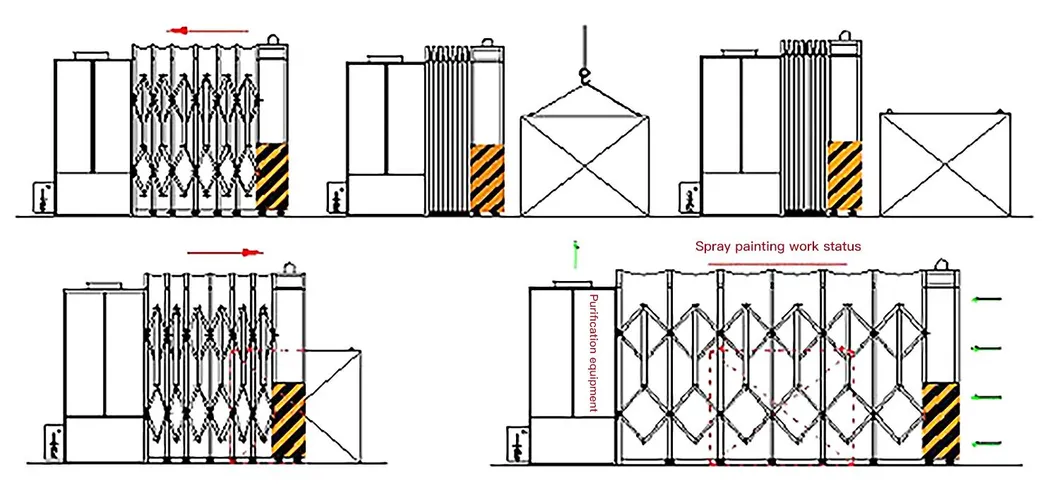 Spray painting work status

Purification equipment